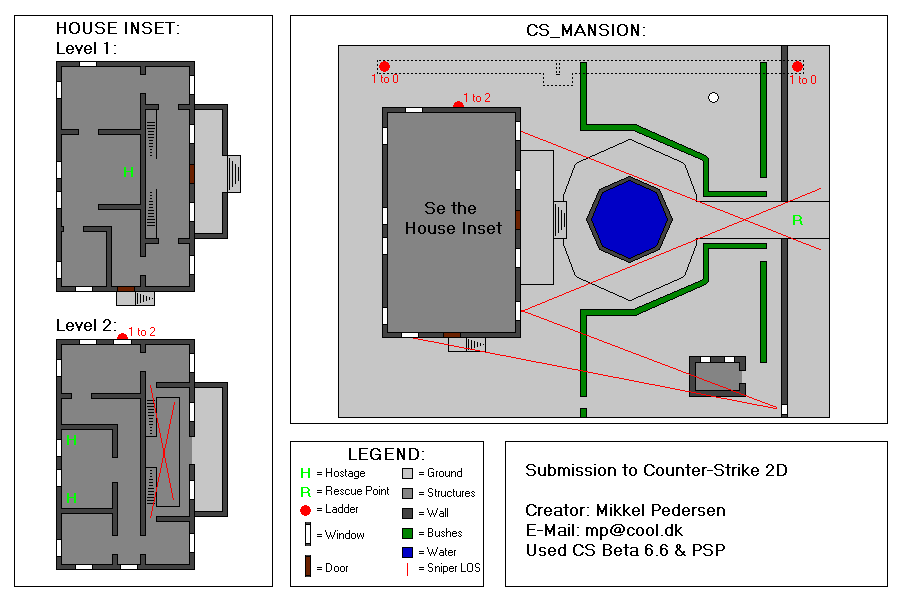 HOUSE INSET:
Level 1:

H

Level 2:
1 to 2

H

H

CS_MANSION:

1 to 0
1 to 0
1 to 2

Se the House Inset

R

LEGEND:
H = Hostage
R = Rescue Point
= Ladder
= Window
= Door
= Ground
= Structures
= Wall
= Bushes
= Water
= Sniper LOS

Submission to Counter-Strike 2D

Creator: Mikkel Pedersen
E-Mail: mp@cool.dk
Used CS Beta 6.6 & PSP